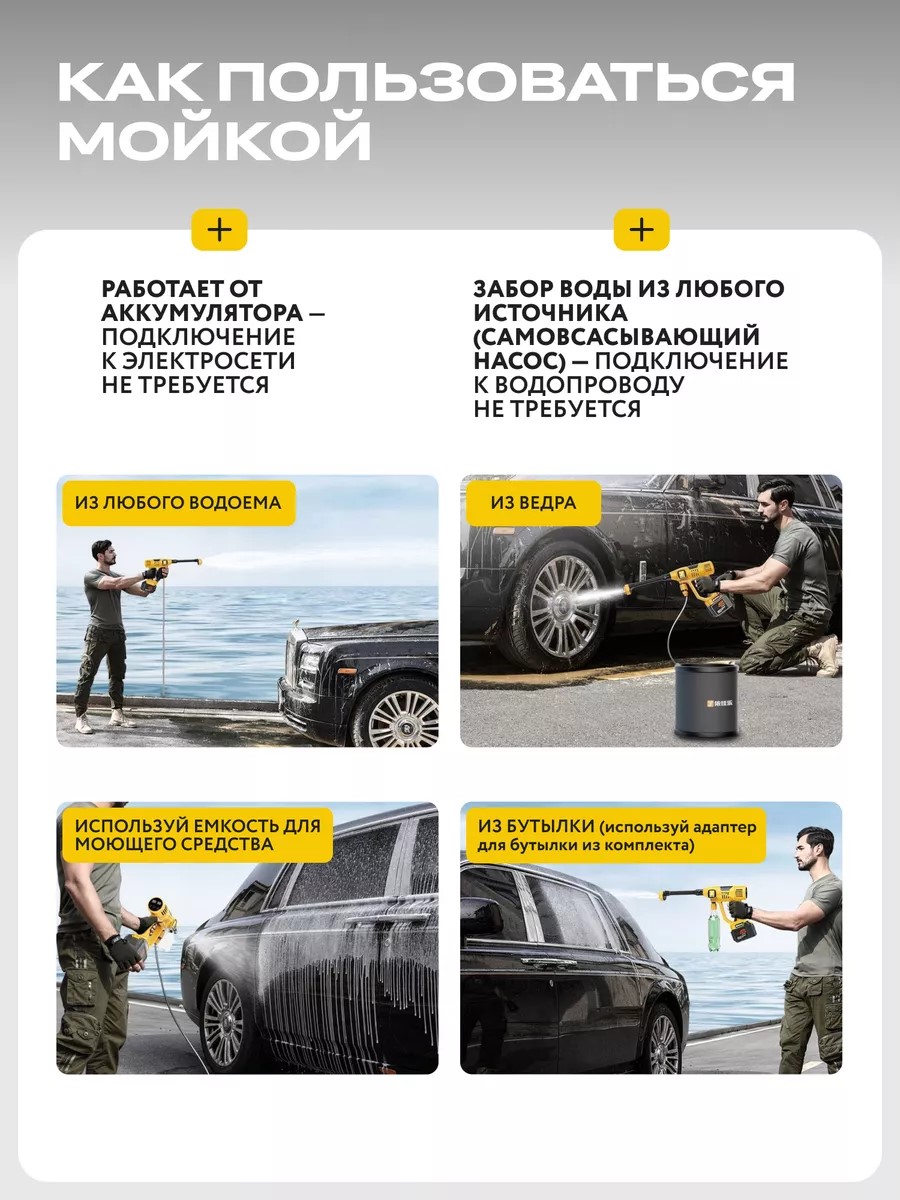 КАК ПОЛЬЗОВАТЬСЯ МОЙКОЙ

+

РАБОТАЕТ ОТ АККУМУЛЯТОРА — ПОДКЛЮЧЕНИЕ К ЭЛЕКТРОСЕТИ НЕ ТРЕБУЕТСЯ

+

ЗАБОР ВОДЫ ИЗ ЛЮБОГО ИСТОЧНИКА (САМОВСАСЫВАЮЩИЙ НАСОС) — ПОДКЛЮЧЕНИЕ К ВОДОПРОВОДУ НЕ ТРЕБУЕТСЯ

ИЗ ЛЮБОГО ВОДОЕМА

ИЗ ВЕДРА

ИСПОЛЬЗУЙ ЕМКОСТЬ ДЛЯ МОЮЩЕГО СРЕДСТВА

ИЗ БУТЫЛКИ (используй адаптер для бутылки из комплекта)